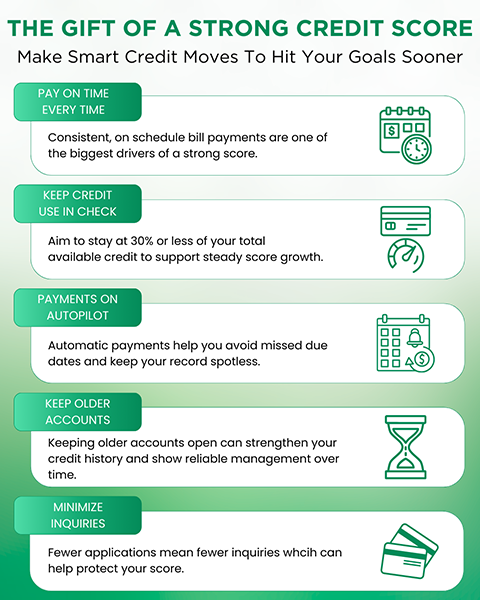 THE GIFT OF A STRONG CREDIT SCORE
Make Smart Credit Moves To Hit Your Goals Sooner

PAY ON TIME EVERY TIME

Consistent, on schedule bill payments are one of the biggest drivers of a strong score.

$

KEEP CREDIT USE IN CHECK

Aim to stay at 30% or less of your total available credit to support steady score growth.

PAYMENTS ON AUTOPILOT

Automatic payments help you avoid missed due dates and keep your record spotless.

$

KEEP OLDER ACCOUNTS

Keeping older accounts open can strengthen your credit history and show reliable management over time.

MINIMIZE INQUIRIES

Fewer applications mean fewer inquiries whcih can help protect your score.